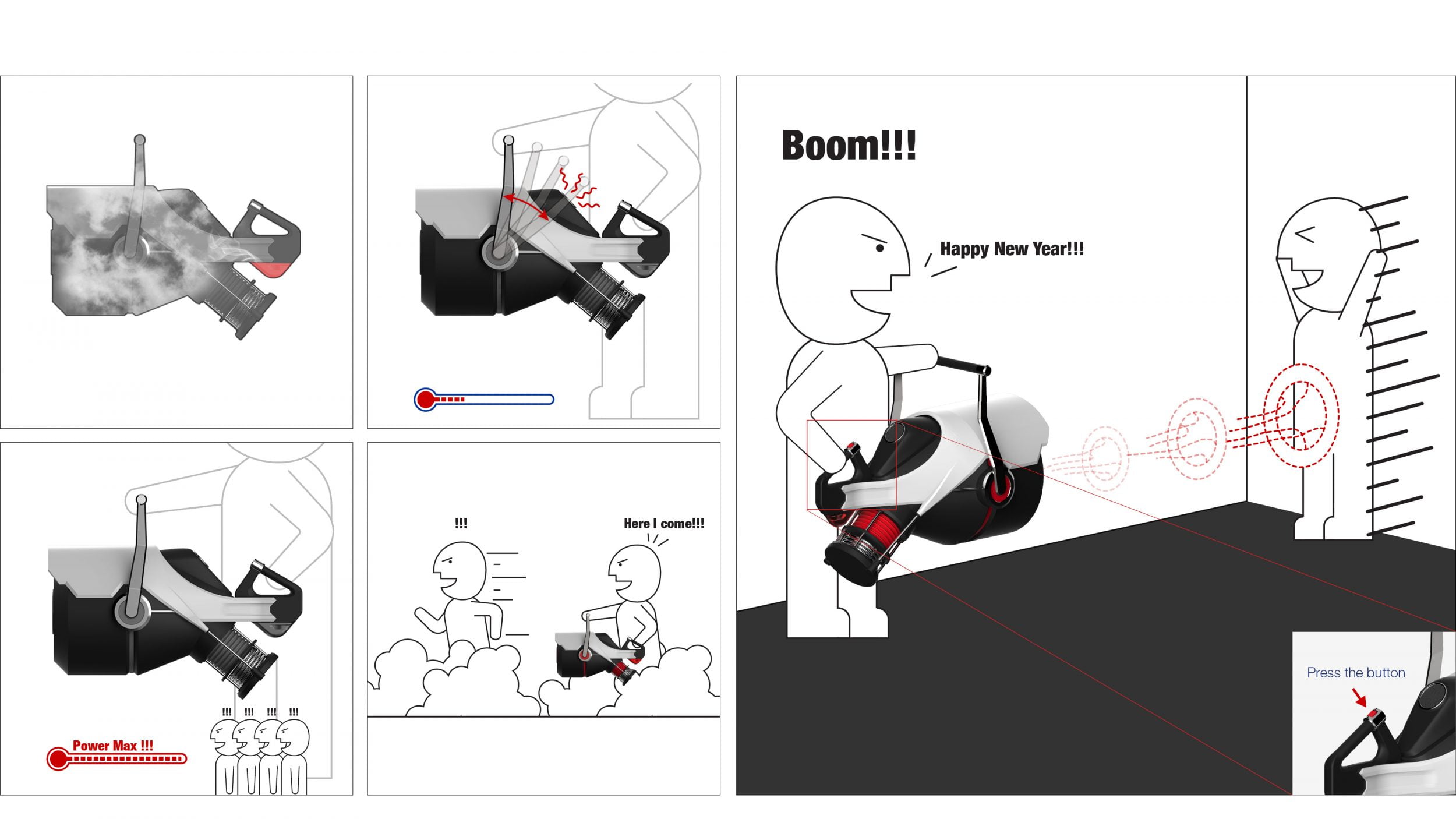 Power Max !!!

!!! !!! !!! !!!

!!!

Here I come!!!

Boom!!!

Happy New Year!!!

Press the button